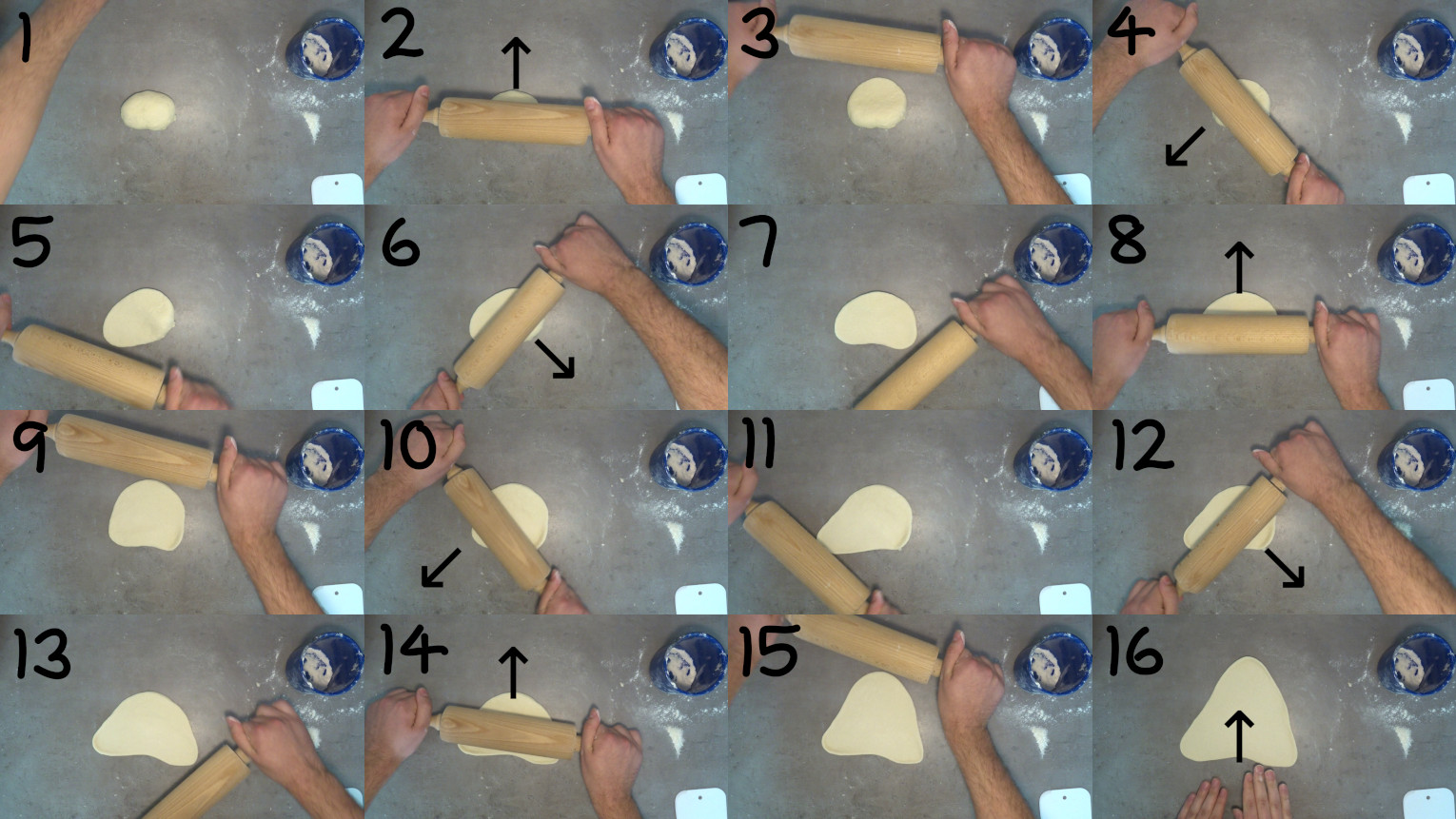 1

2

3

4

5

6

7

8

9

10

11

12

13

14

15

16